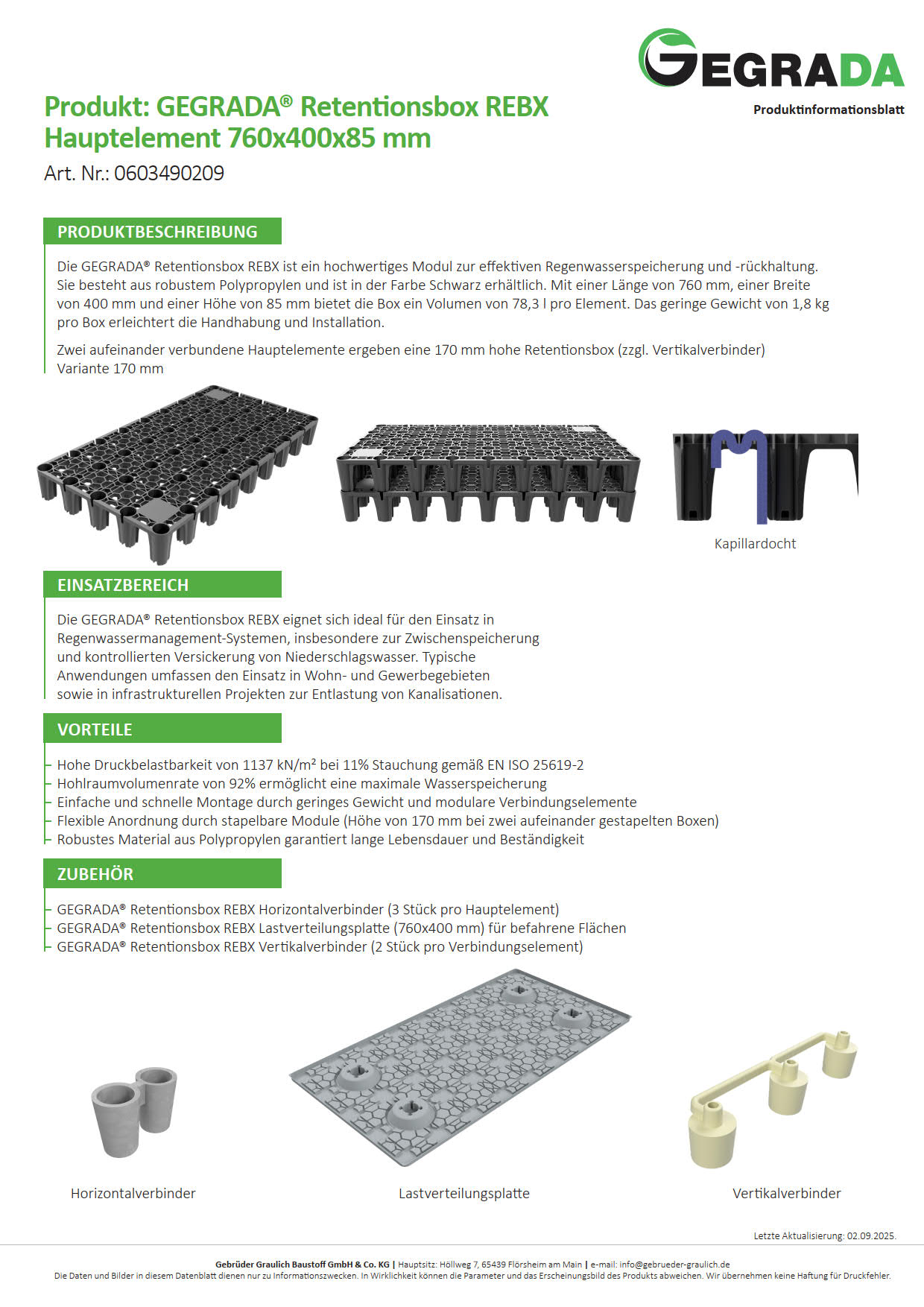 GEGRADA

Produktinformationsblatt

Produkt: GEGRADA® Retentionsbox REBX Hauptelement 760x400x85 mm

Art. Nr.: 0603490209

PRODUKTBESCHREIBUNG

Die GEGRADA® Retentionsbox REBX ist ein hochwertiges Modul zur effektiven Regenwasserspeicherung und -rückhaltung. Sie besteht aus robustem Polypropylen und ist in der Farbe Schwarz erhältlich. Mit einer Länge von 760 mm, einer Breite von 400 mm und einer Höhe von 85 mm bietet die Box ein Volumen von 78,3 l pro Element. Das geringe Gewicht von 1,8 kg pro Box erleichtert die Handhabung und Installation.

Zwei aufeinander verbundene Hauptelemente ergeben eine 170 mm hohe Retentionsbox (zzgl. Vertikalverbinder) Variante 170 mm

Kapillardocht

EINSATZBEREICH

Die GEGRADA® Retentionsbox REBX eignet sich ideal für den Einsatz in Regenwassermanagement-Systemen, insbesondere zur Zwischenspeicherung und kontrollierten Versickerung von Niederschlagswasser. Typische Anwendungen umfassen den Einsatz in Wohn- und Gewerbegebieten sowie in infrastrukturellen Projekten zur Entlastung von Kanalisationen.

VORTEILE

- Hohe Druckbelastbarkeit von 1137 kN/m² bei 11% Stauchung gemäß EN ISO 25619-2
- Hohlraumvolumenrate von 92% ermöglicht eine maximale Wasserspeicherung
- Einfache und schnelle Montage durch geringes Gewicht und modulare Verbindungselemente
- Flexible Anordnung durch stapelbare Module (Höhe von 170 mm bei zwei aufeinander gestapelten Boxen)
- Robustes Material aus Polypropylen garantiert lange Lebensdauer und Beständigkeit

ZUBEHÖR

- GEGRADA® Retentionsbox REBX Horizontalverbinder (3 Stück pro Hauptelement)
- GEGRADA® Retentionsbox REBX Lastverteilungsplatte (760x400 mm) für befahrene Flächen
- GEGRADA® Retentionsbox REBX Vertikalverbinder (2 Stück pro Verbindungselement)

Horizontalverbinder

Lastverteilungsplatte

Vertikalverbinder

Letzte Aktualisierung: 02.09.2025.

Gebrüder Graulich Baustoff GmbH & Co. KG | Hauptsitz: Höllweg 7, 65439 Flörsheim am Main | e-mail: info@gebrueder-graulich.de
Die Daten und Bilder in diesem Datenblatt dienen nur zu Informationszwecken. In Wirklichkeit können die Parameter und das Erscheinungsbild des Produkts abweichen. Wir übernehmen keine Haftung für Druckfehler.